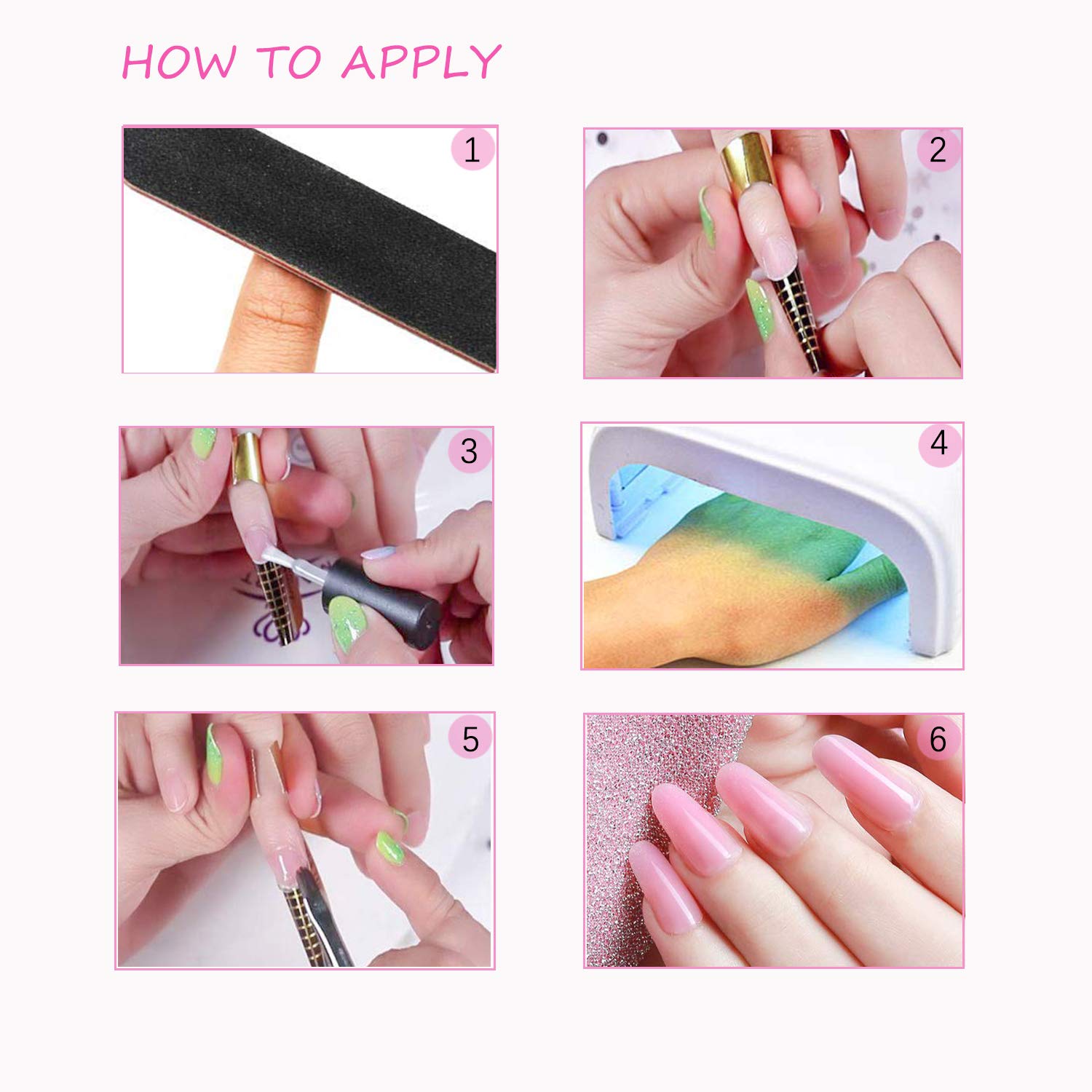 HOW TO APPLY

1

2

3

4

5

6