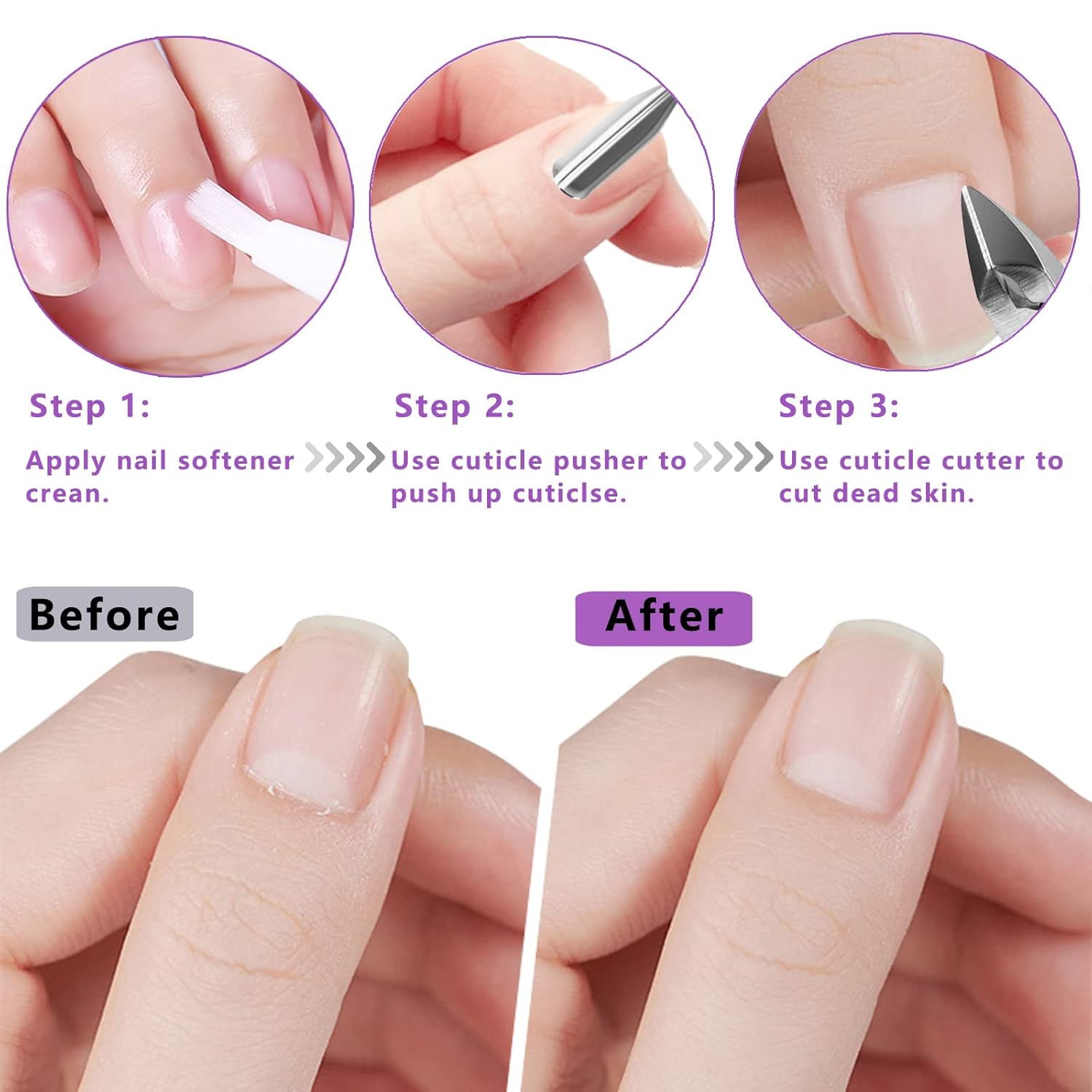 Step 1:

Apply nail softener crean.

Step 2:

Use cuticle pusher to push up cuticlse.

Step 3:

Use cuticle cutter to cut dead skin.

Before

After