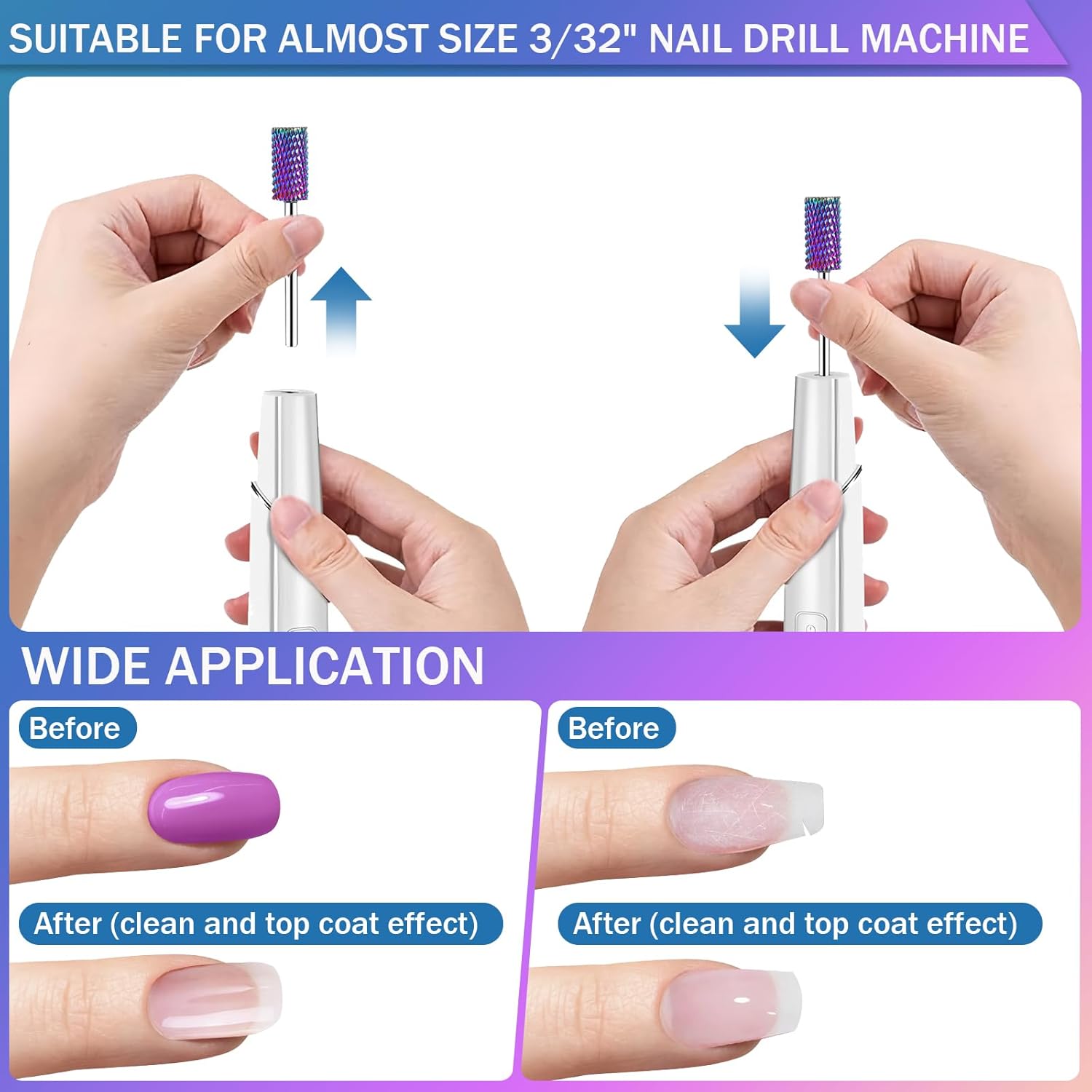 SUITABLE FOR ALMOST SIZE 3/32" NAIL DRILL MACHINE

WIDE APPLICATION

Before

After (clean and top coat effect)

Before

After (clean and top coat effect)