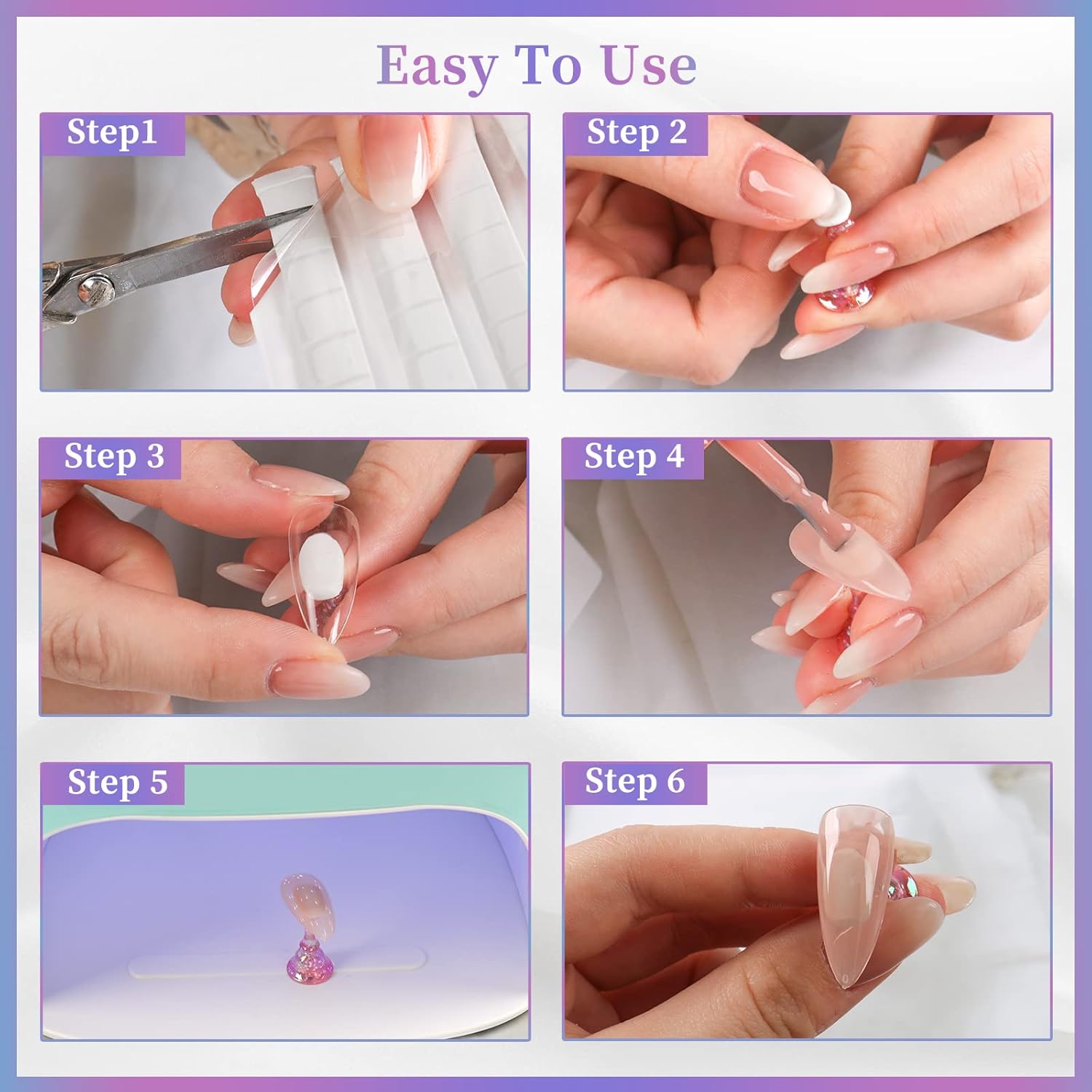 Easy To Use

Step1

Step 2

Step 3

Step 4

Step 5

Step 6