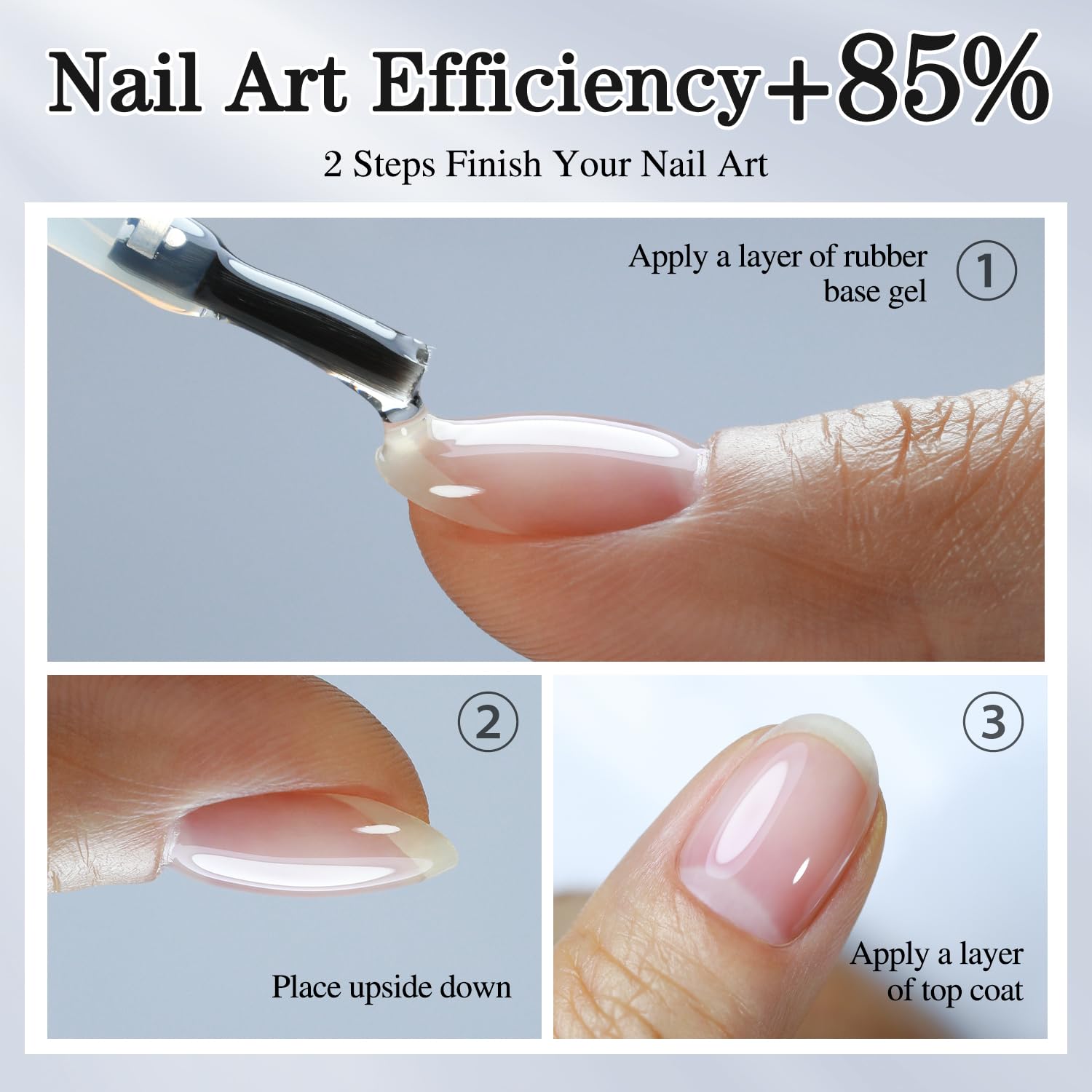 Nail Art Efficiency+85%

2 Steps Finish Your Nail Art

Apply a layer of rubber base gel ①

②

Place upside down

③

Apply a layer of top coat