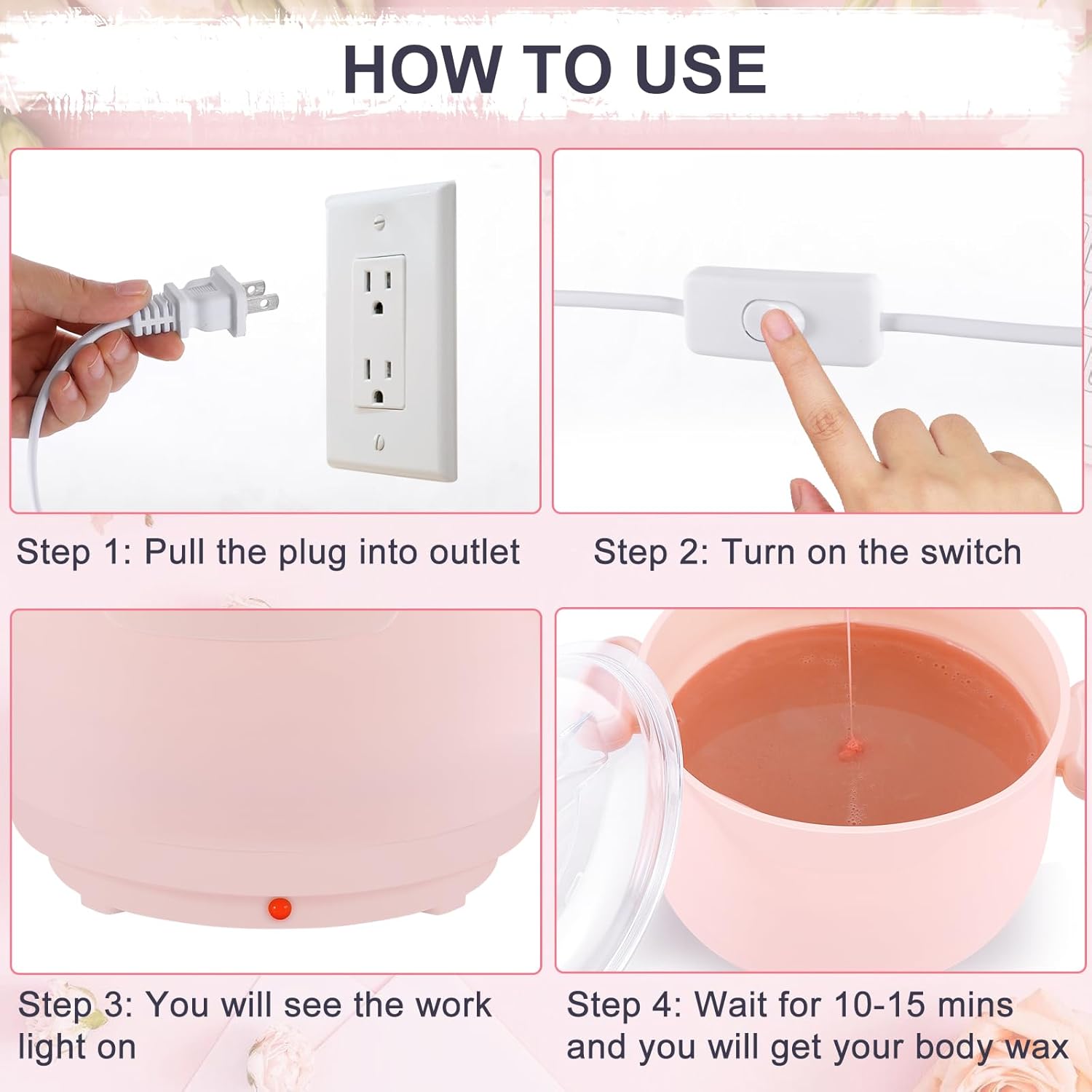 HOW TO USE

Step 1: Pull the plug into outlet

Step 2: Turn on the switch

Step 3: You will see the work light on

Step 4: Wait for 10-15 mins and you will get your body wax