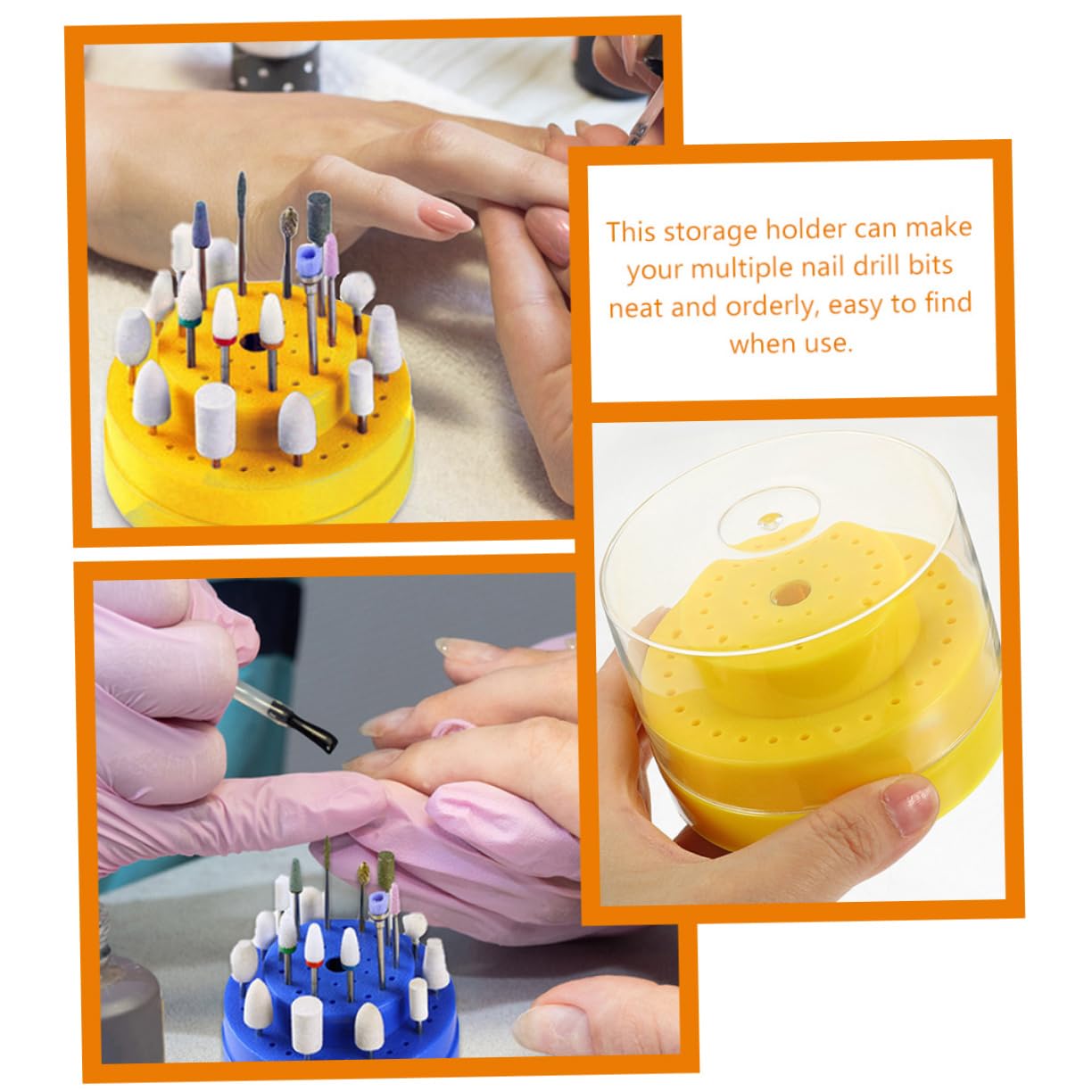 This storage holder can make your multiple nail drill bits neat and orderly, easy to find when use.