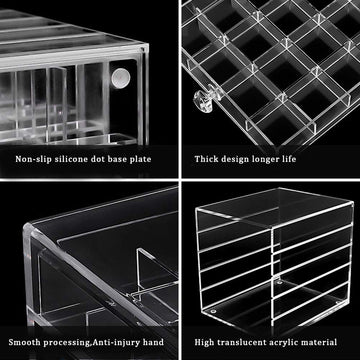 Non-slip silicone dot base plate

Thick design longer life

Smooth processing,Anti-injury hand

High translucent acrylic material