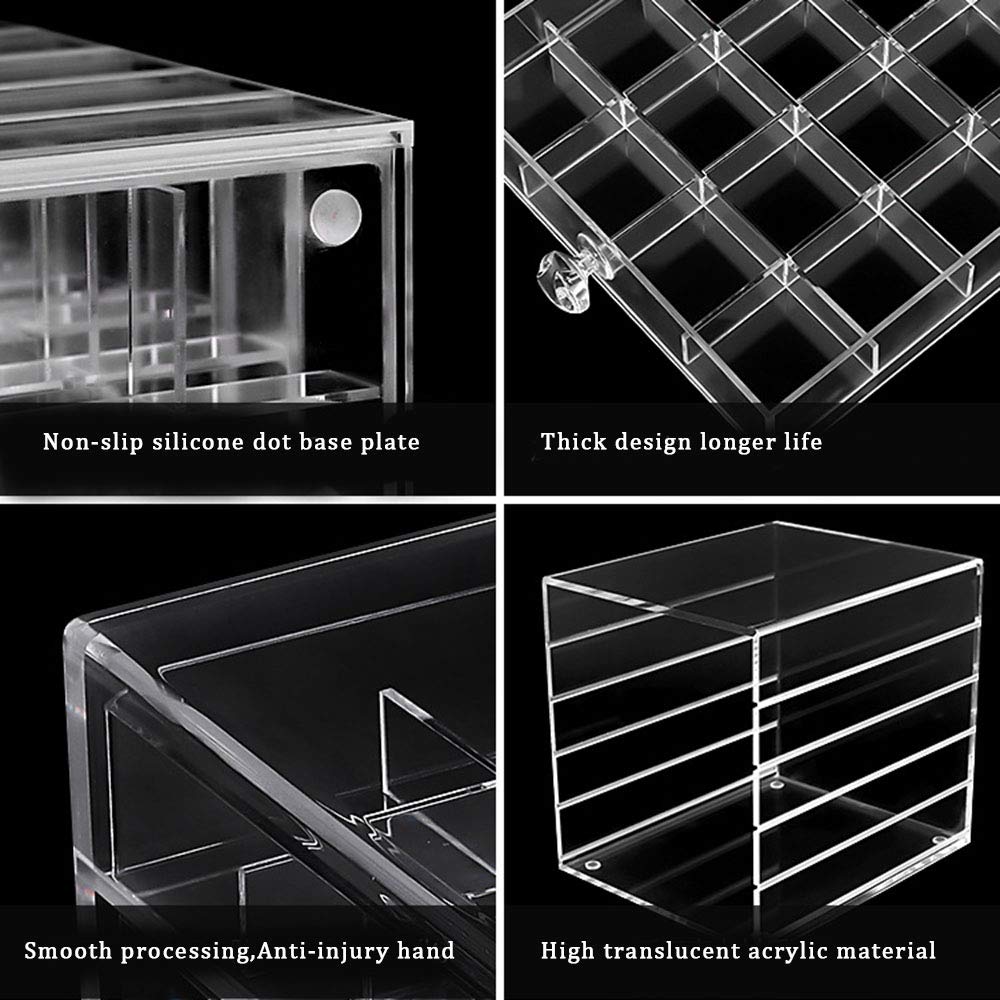 Non-slip silicone dot base plate

Thick design longer life

Smooth processing,Anti-injury hand

High translucent acrylic material