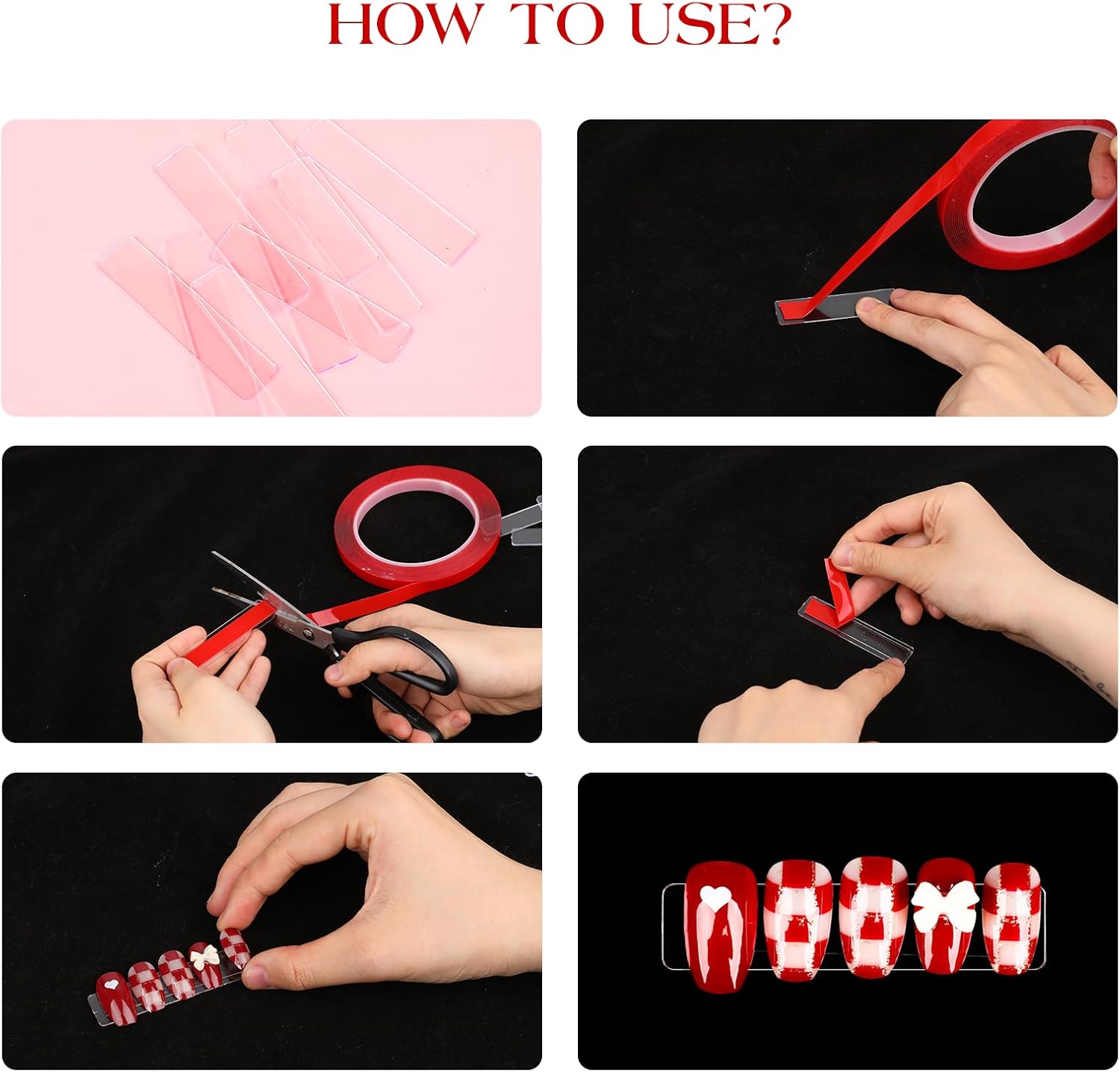 HOW TO USE?