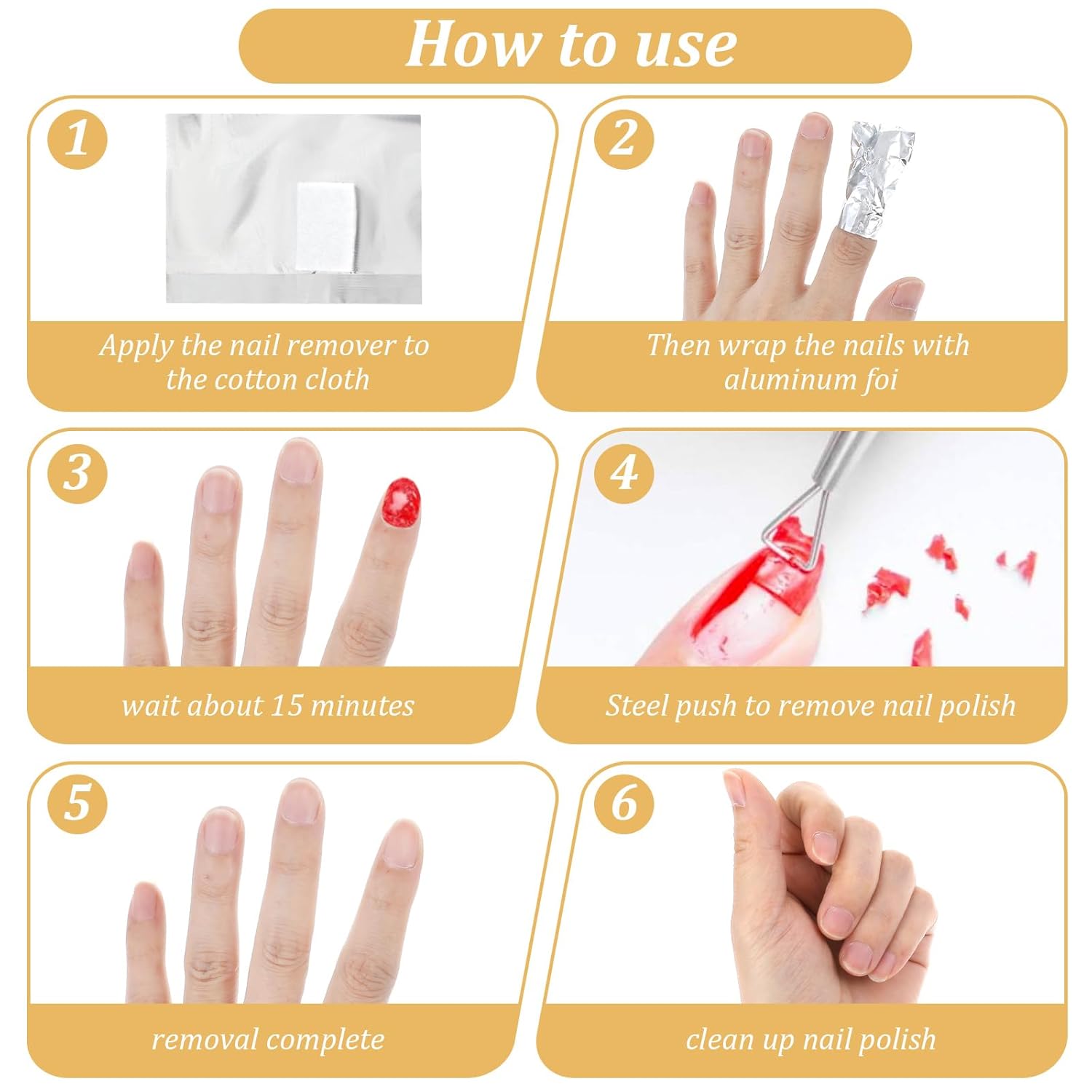 How to use

1

Apply the nail remover to the cotton cloth

2

Then wrap the nails with aluminum foi

3

wait about 15 minutes

4

Steel push to remove nail polish

5

removal complete

6

clean up nail polish