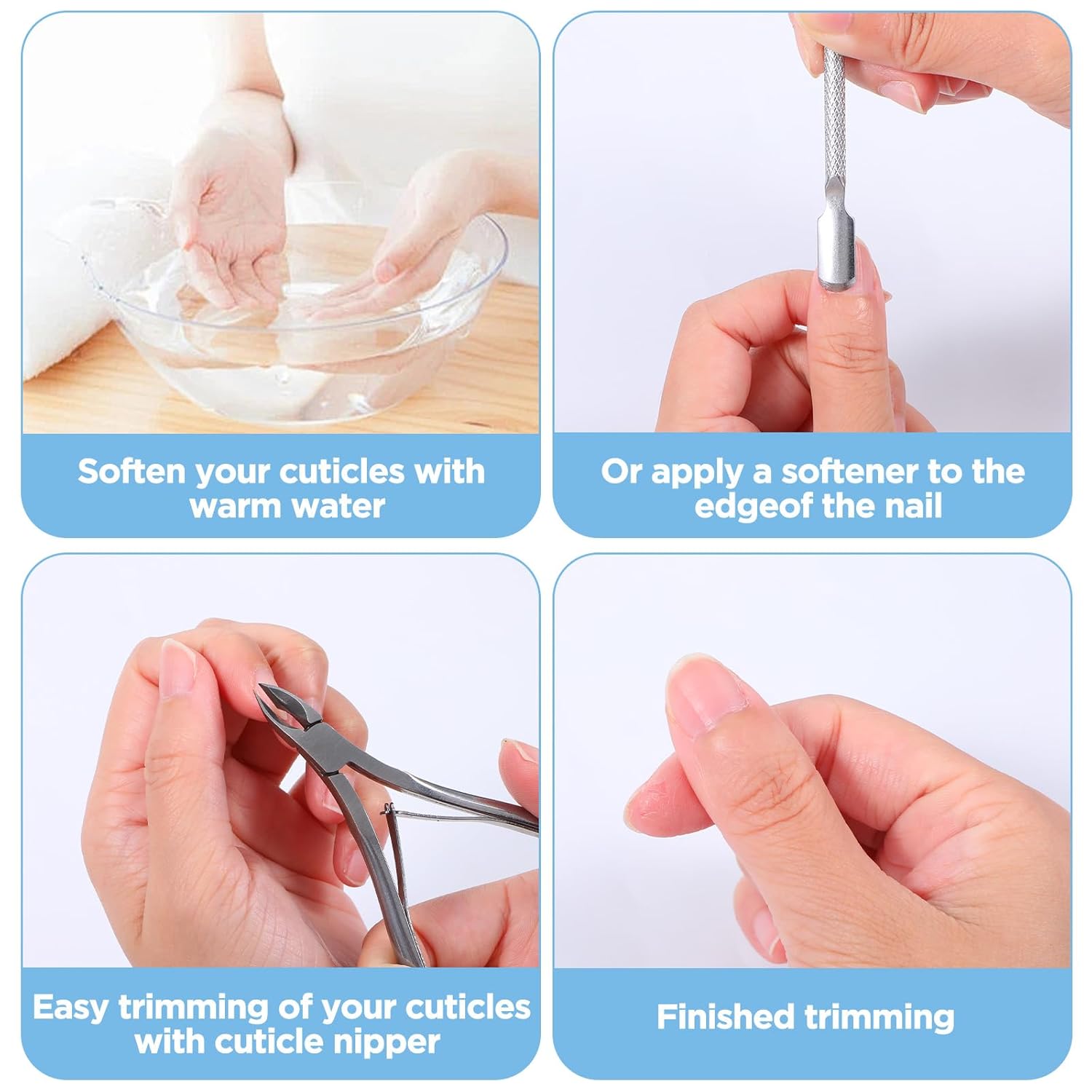 Soften your cuticles with warm water

Or apply a softener to the edgeof the nail

Easy trimming of your cuticles with cuticle nipper

Finished trimming