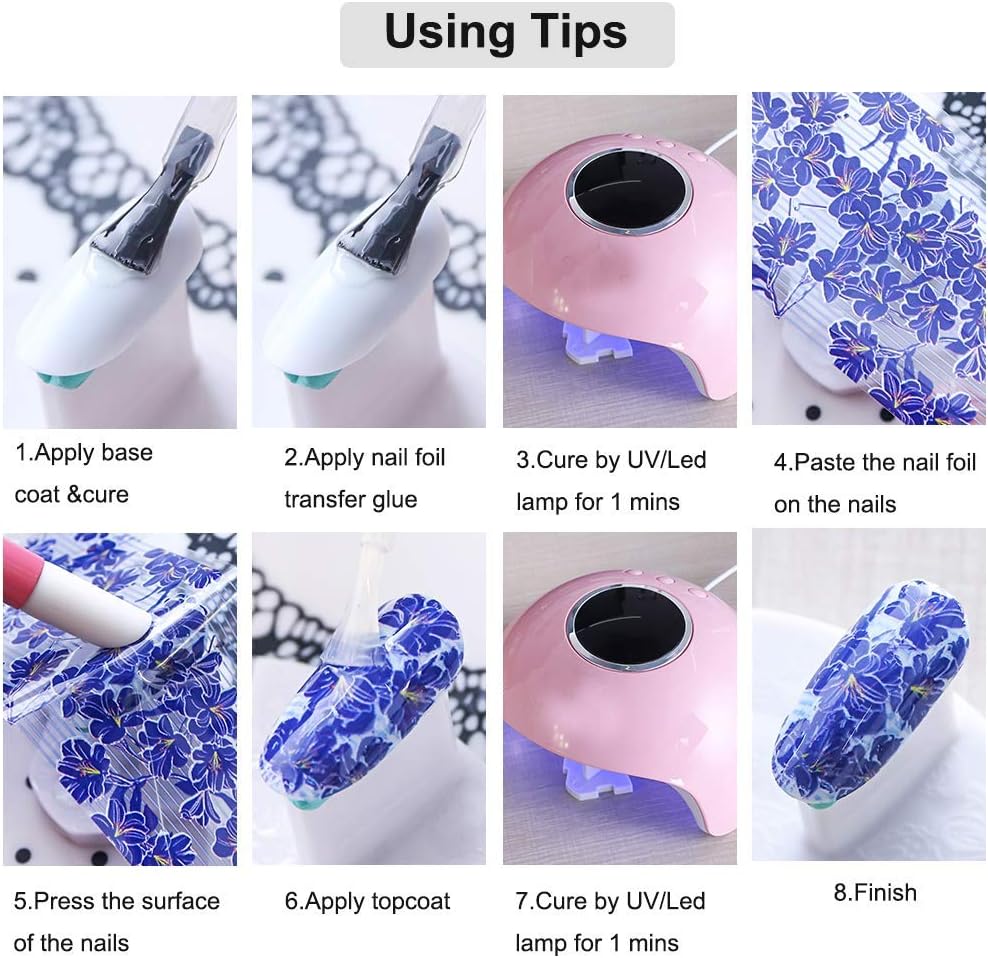 Using Tips

1.Apply base coat &cure

2.Apply nail foil transfer glue

3.Cure by UV/Led lamp for 1 mins

4.Paste the nail foil on the nails

5.Press the surface of the nails

6.Apply topcoat

7.Cure by UV/Led lamp for 1 mins

8.Finish