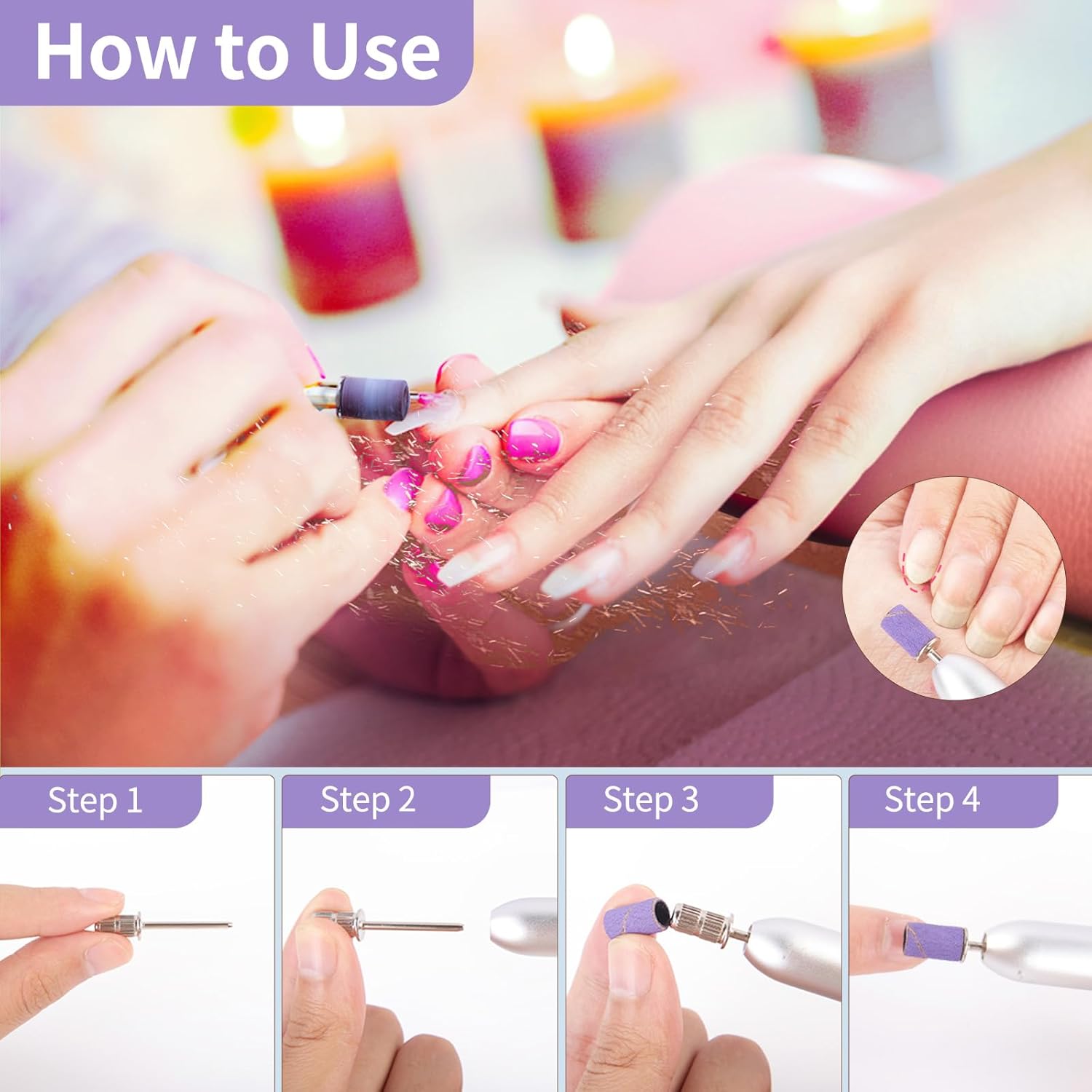 How to Use

Step 1

Step 2

Step 3

Step 4