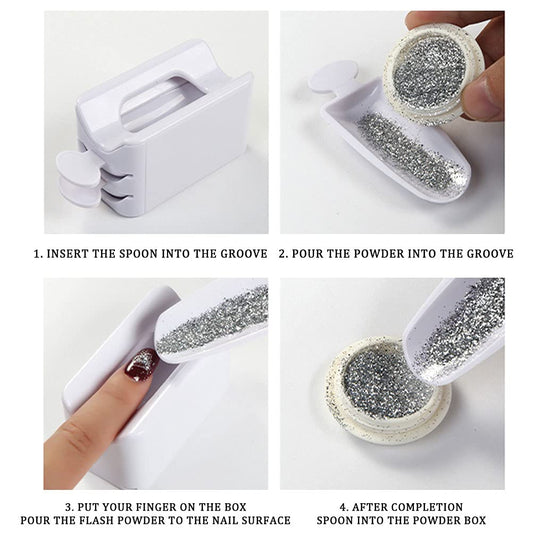 1. INSERT THE SPOON INTO THE GROOVE

2. POUR THE POWDER INTO THE GROOVE

3. PUT YOUR FINGER ON THE BOX
POUR THE FLASH POWDER TO THE NAIL SURFACE

4. AFTER COMPLETION
SPOON INTO THE POWDER BOX