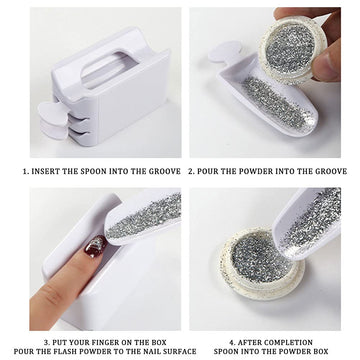 1. INSERT THE SPOON INTO THE GROOVE

2. POUR THE POWDER INTO THE GROOVE

3. PUT YOUR FINGER ON THE BOX
POUR THE FLASH POWDER TO THE NAIL SURFACE

4. AFTER COMPLETION
SPOON INTO THE POWDER BOX