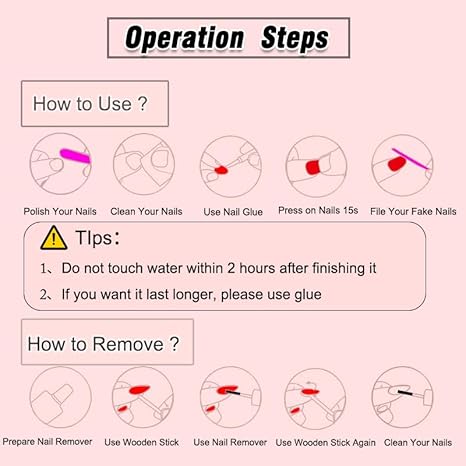 Operation Steps

How to Use ?

Polish Your Nails Clean Your Nails Use Nail Glue Press on Nails 15s File Your Fake Nails

TIps:

1、Do not touch water within 2 hours after finishing it

2、If you want it last longer, please use glue

How to Remove ?

Prepare Nail Remover Use Wooden Stick Use Nail Remover Use Wooden Stick Again Clean Your Nails