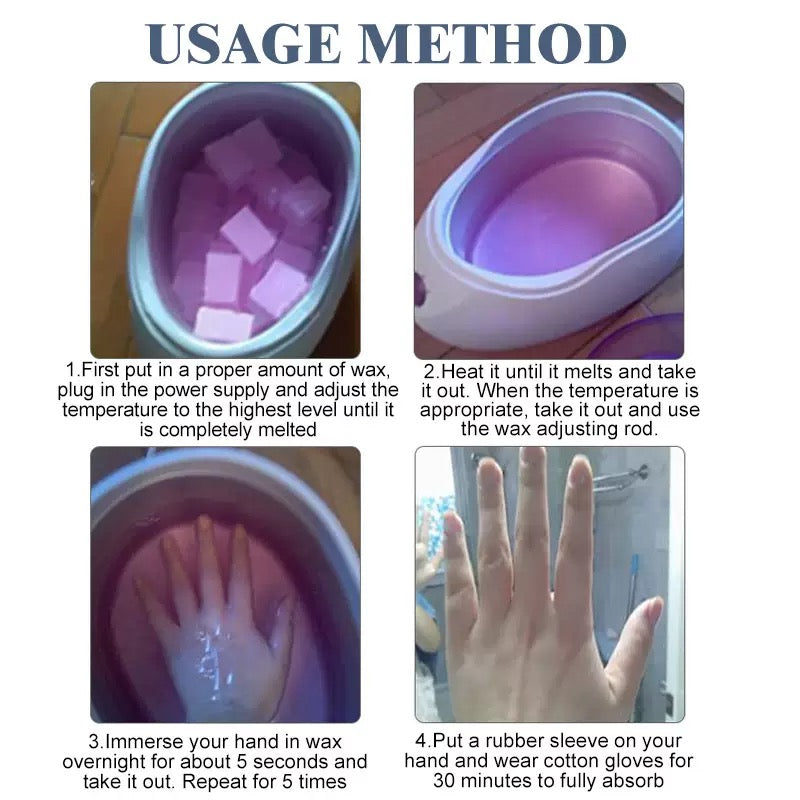 USAGE METHOD

1.First put in a proper amount of wax, plug in the power supply and adjust the temperature to the highest level until it is completely melted

2.Heat it until it melts and take it out. When the temperature is appropriate, take it out and use the wax adjusting rod.

3.Immerse your hand in wax overnight for about 5 seconds and take it out. Repeat for 5 times

4.Put a rubber sleeve on your hand and wear cotton gloves for 30 minutes to fully absorb